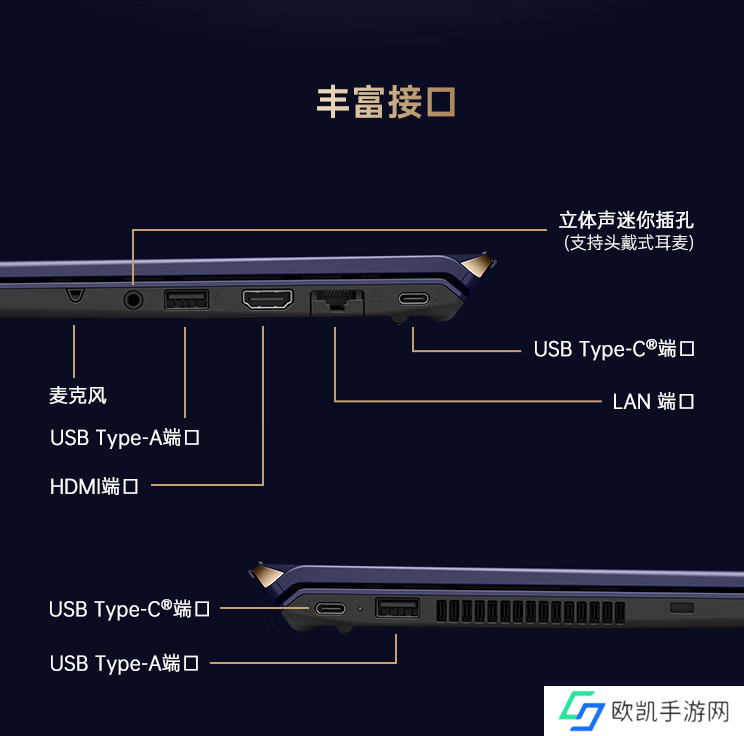 丰富接口

立体声迷你插孔
(支持头戴式耳麦)

USB Type-C®端口

LAN 端口

麦克风

USB Type-A端口

HDMI端口

USB Type-C®端口

USB Type-A端口

欧凯手游网