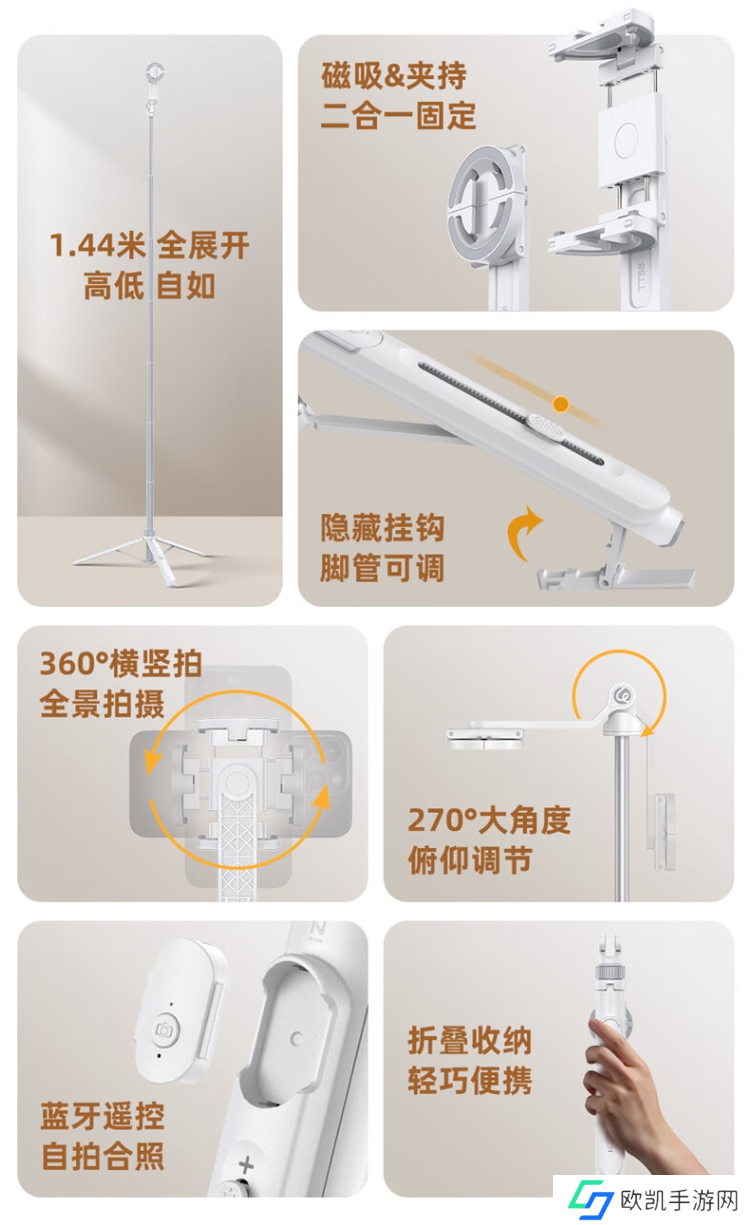 1.44米 全展开
高低 自如

磁吸&夹持
二合一固定

隐藏挂钩
脚管可调

360°横竖拍
全景拍摄

270°大角度
俯仰调节

蓝牙遥控
自拍合照

折叠收纳
轻巧便携

欧凯手游网