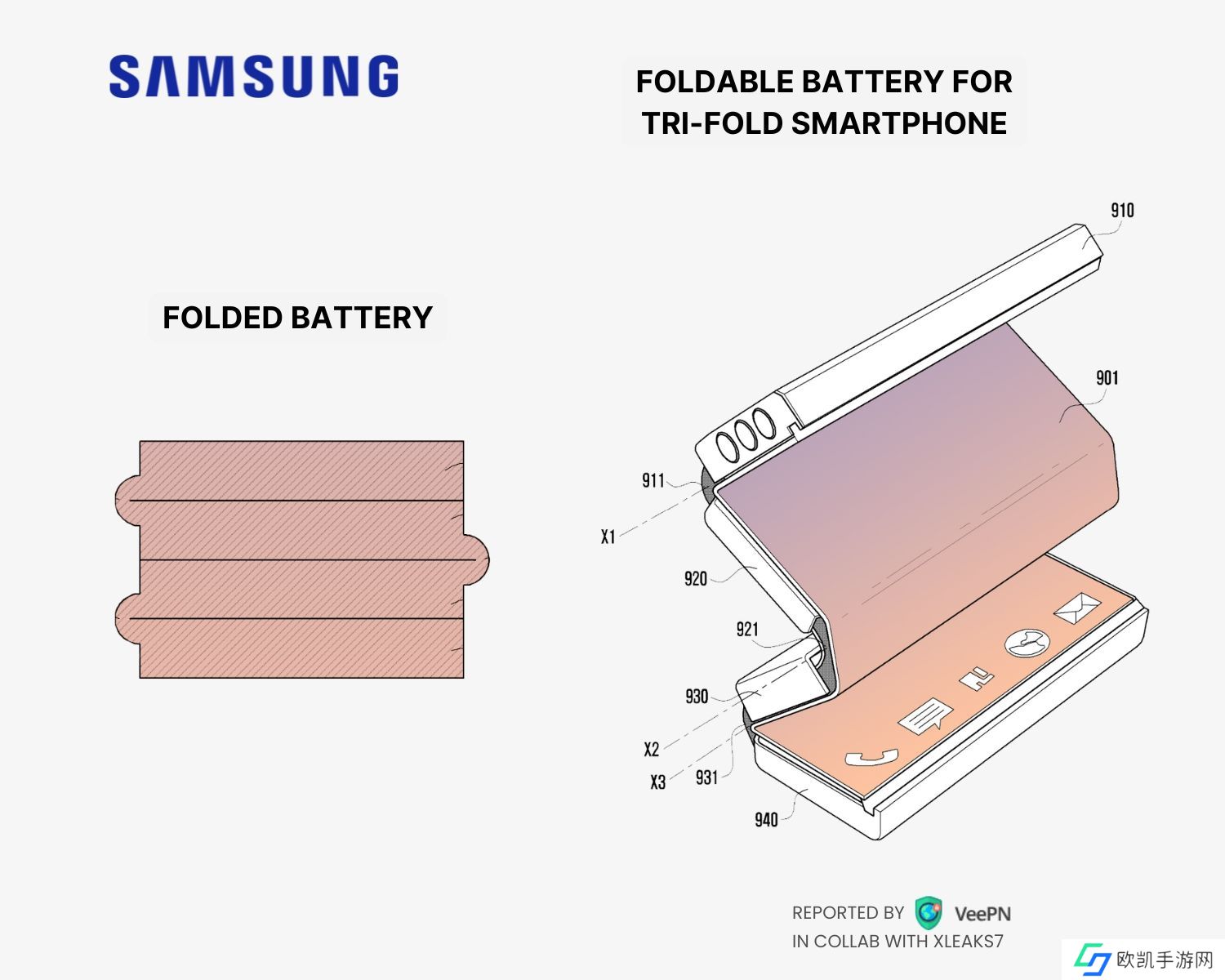 SAMSUNG

FOLDABLE BATTERY FOR TRI-FOLD SMARTPHONE

FOLDED BATTERY

910

901

911

X1

920

921

930

X2

X3

931

940

REPORTED BY VeePN
IN COLLAB WITH XLEAKS7

欧凯手游网